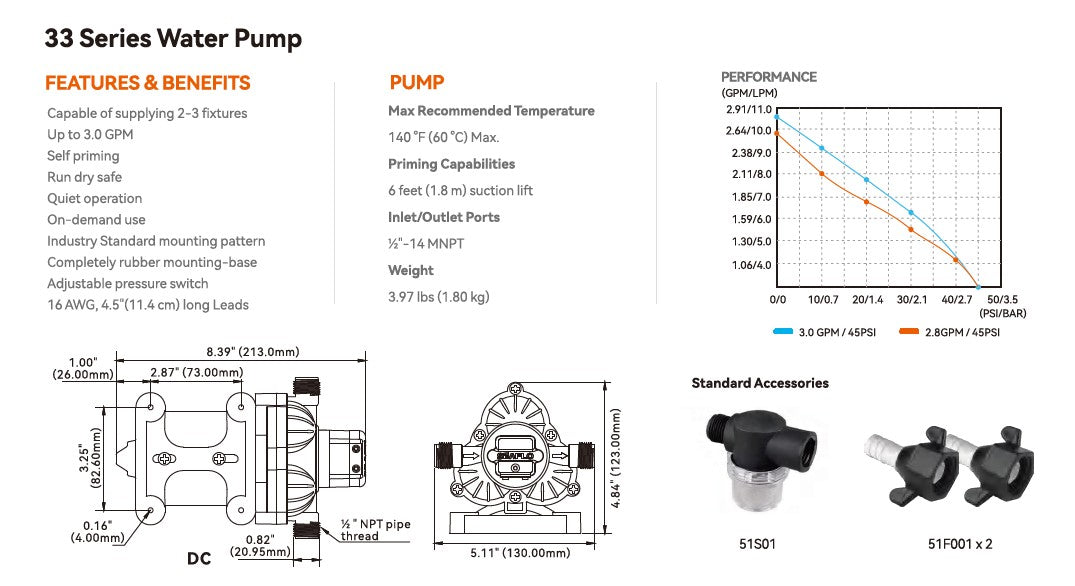 33 Series Water Pump

FEATURES & BENEFITS

Capable of supplying 2-3 fixtures
Up to 3.0 GPM
Self priming
Run dry safe
Quiet operation
On-demand use
Industry Standard mounting pattern
Completely rubber mounting-base
Adjustable pressure switch
16 AWG, 4.5"(11.4 cm) long Leads

PUMP

Max Recommended Temperature
140 °F (60 °C) Max.
Priming Capabilities
6 feet (1.8 m) suction lift
Inlet/Outlet Ports
½"-14 MNPT
Weight
3.97 lbs (1.80 kg)

PERFORMANCE
(GPM/LPM)
2.91/11.0
2.64/10.0
2.38/9.0
2.11/8.0
1.85/7.0
1.59/6.0
1.30/5.0
1.06/4.0
0/0
10/0.7
20/1.4
30/2.1
40/2.7
50/3.5
(PSI/BAR)
3.0 GPM / 45PSI
2.8GPM / 45PSI

8.39" (213.0mm)
1.00" (26.00mm)
2.87" (73.00mm)
3.25" (82.60mm)
0.16" (4.00mm)
0.82" (20.95mm)
½ " NPT pipe thread
DC
SEAFLO
4.84" (123.00mm)
5.11" (130.00mm)

Standard Accessories
51S01
51F001 x 2