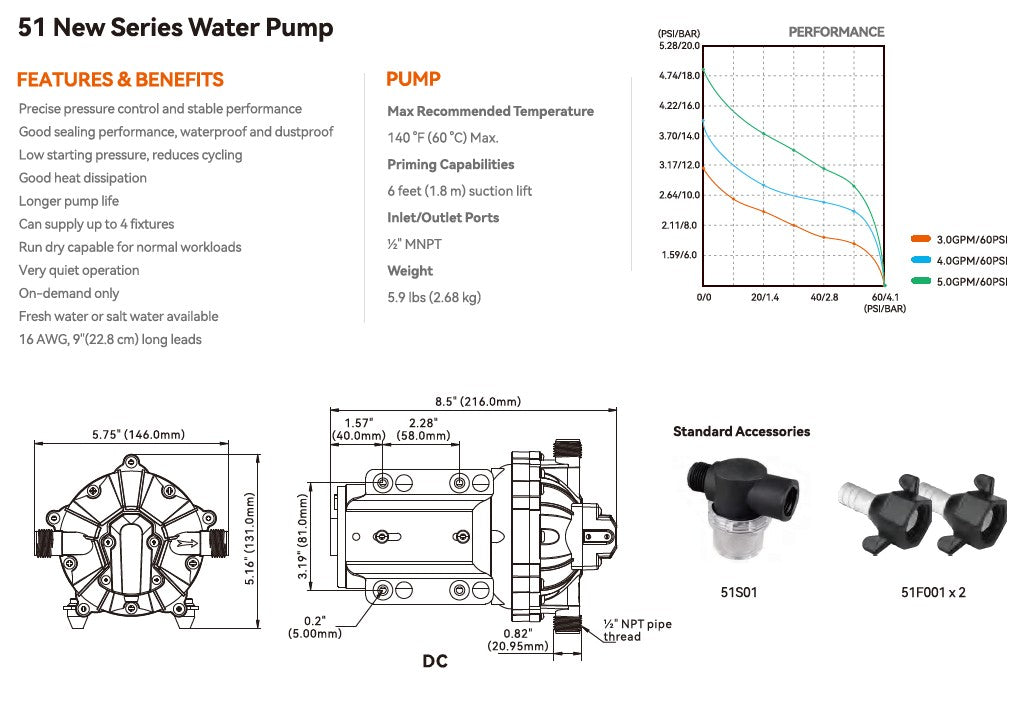 51 New Series Water Pump

FEATURES & BENEFITS

Precise pressure control and stable performance
Good sealing performance, waterproof and dustproof
Low starting pressure, reduces cycling
Good heat dissipation
Longer pump life
Can supply up to 4 fixtures
Run dry capable for normal workloads
Very quiet operation
On-demand only
Fresh water or salt water available
16 AWG, 9"(22.8 cm) long leads

PUMP

Max Recommended Temperature
140 °F (60 °C) Max.
Priming Capabilities
6 feet (1.8 m) suction lift
Inlet/Outlet Ports
½" MNPT
Weight
5.9 lbs (2.68 kg)

PERFORMANCE

(PSI/BAR)
5.28/20.0
4.74/18.0
4.22/16.0
3.70/14.0
3.17/12.0
2.64/10.0
2.11/8.0
1.59/6.0
0/0
20/1.4
40/2.8
60/4.1
(PSI/BAR)

3.0GPM/60PSI
4.0GPM/60PSI
5.0GPM/60PSI

5.75" (146.0mm)
5.16" (131.0mm)

8.5" (216.0mm)
1.57" (40.0mm)
2.28" (58.0mm)
3.19" (81.0mm)
0.2" (5.00mm)
0.82" (20.95mm)
½" NPT pipe thread
DC

Standard Accessories
51S01
51F001 x 2